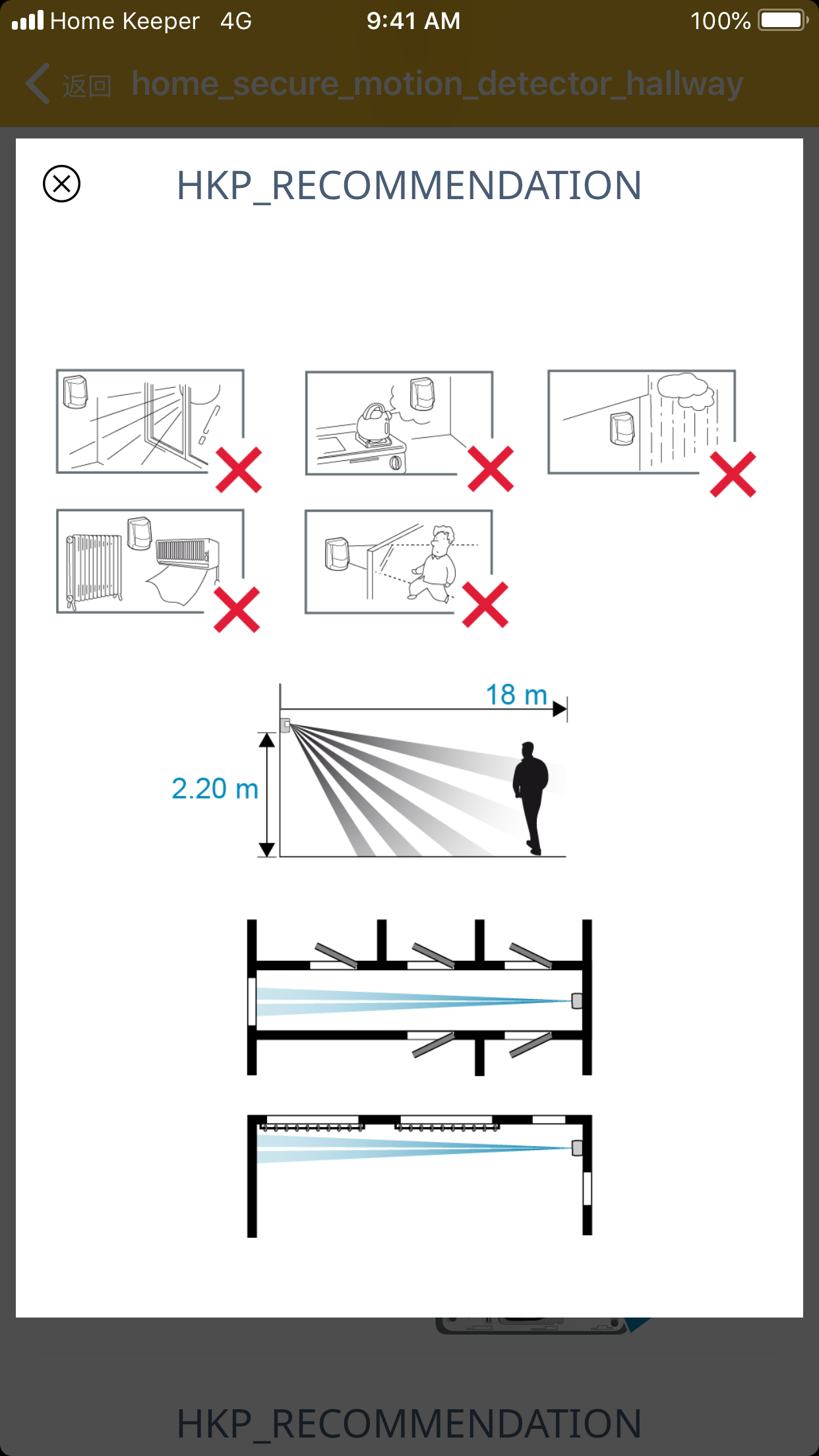 Home Keeper 4G 9:41 AM 100%

返回 home_secure_motion_detector_hallway

HKP_RECOMMENDATION

18 m

2.20 m

HKP_RECOMMENDATION